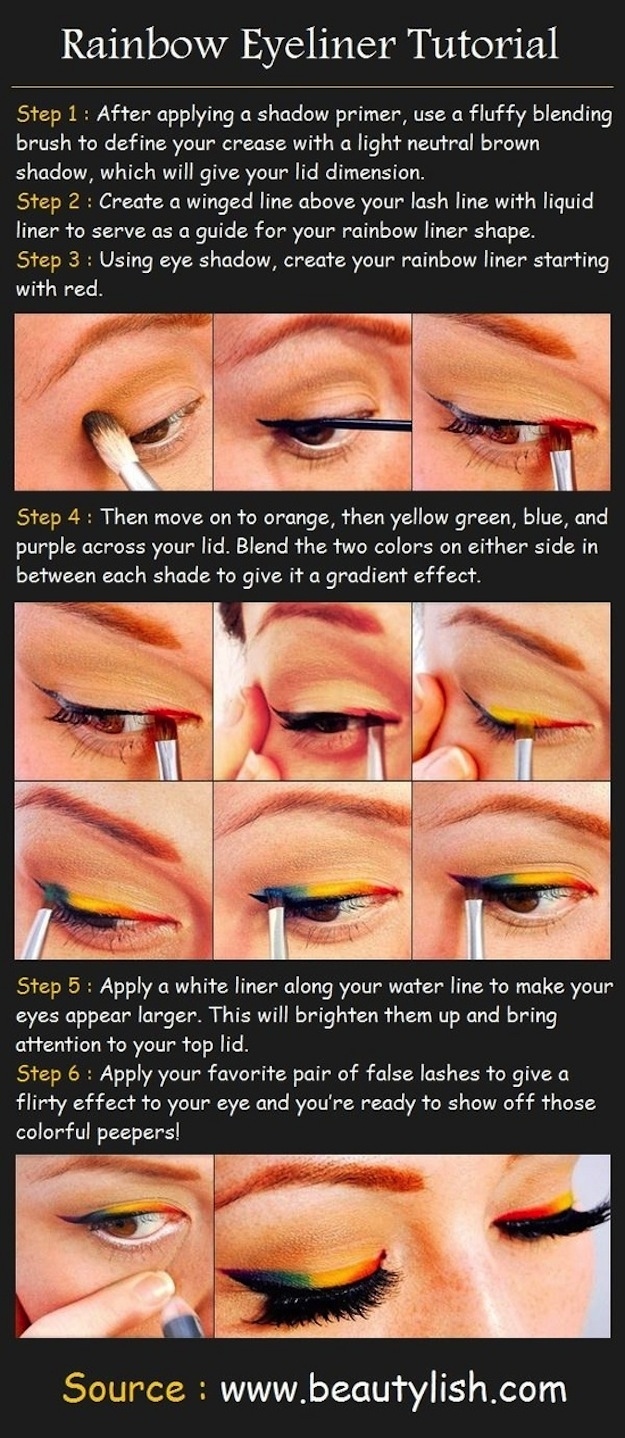 Rainbow Eyeliner Tutorial

Step 1 : After applying a shadow primer, use a fluffy blending brush to define your crease with a light neutral brown shadow, which will give your lid dimension.
Step 2 : Create a winged line above your lash line with liquid liner to serve as a guide for your rainbow liner shape.
Step 3 : Using eye shadow, create your rainbow liner starting with red.

Step 4 : Then move on to orange, then yellow green, blue, and purple across your lid. Blend the two colors on either side in between each shade to give it a gradient effect.

Step 5 : Apply a white liner along your water line to make your eyes appear larger. This will brighten them up and bring attention to your top lid.
Step 6 : Apply your favorite pair of false lashes to give a flirty effect to your eye and you're ready to show off those colorful peepers!

Source : www.beautylish.com