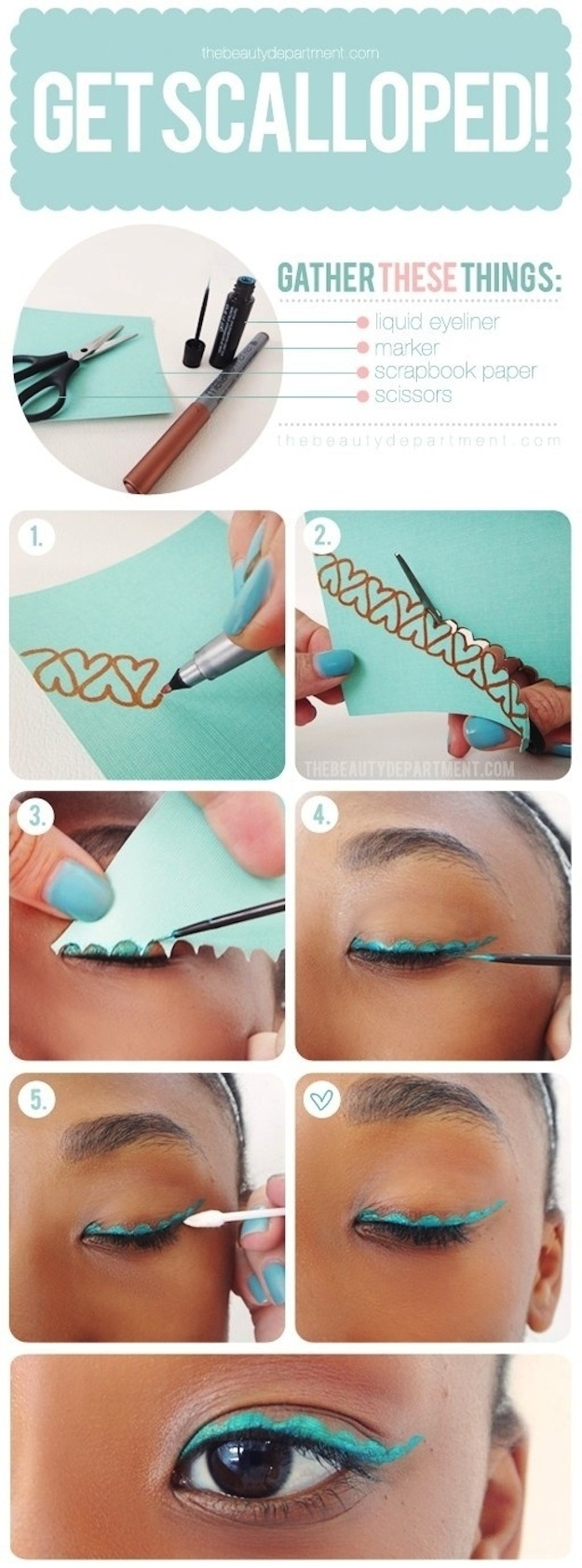 thebeautydepartment.com

GET SCALLOPED!

GATHER THESE THINGS:

liquid eyeliner
marker
scrapbook paper
scissors

thebeautydepartment.com

1.

2.

THEBEAUTYDEPARTMENT.COM

3.

4.

5.