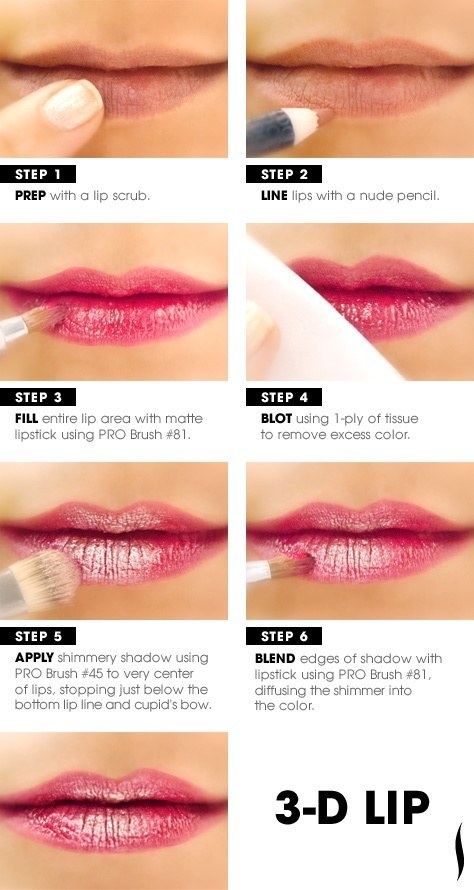 STEP 1
PREP with a lip scrub.

STEP 2
LINE lips with a nude pencil.

STEP 3
FILL entire lip area with matte lipstick using PRO Brush #81.

STEP 4
BLOT using 1-ply of tissue to remove excess color.

STEP 5
APPLY shimmery shadow using PRO Brush #45 to very center of lips, stopping just below the bottom lip line and cupid's bow.

STEP 6
BLEND edges of shadow with lipstick using PRO Brush #81, diffusing the shimmer into the color.

3-D LIP