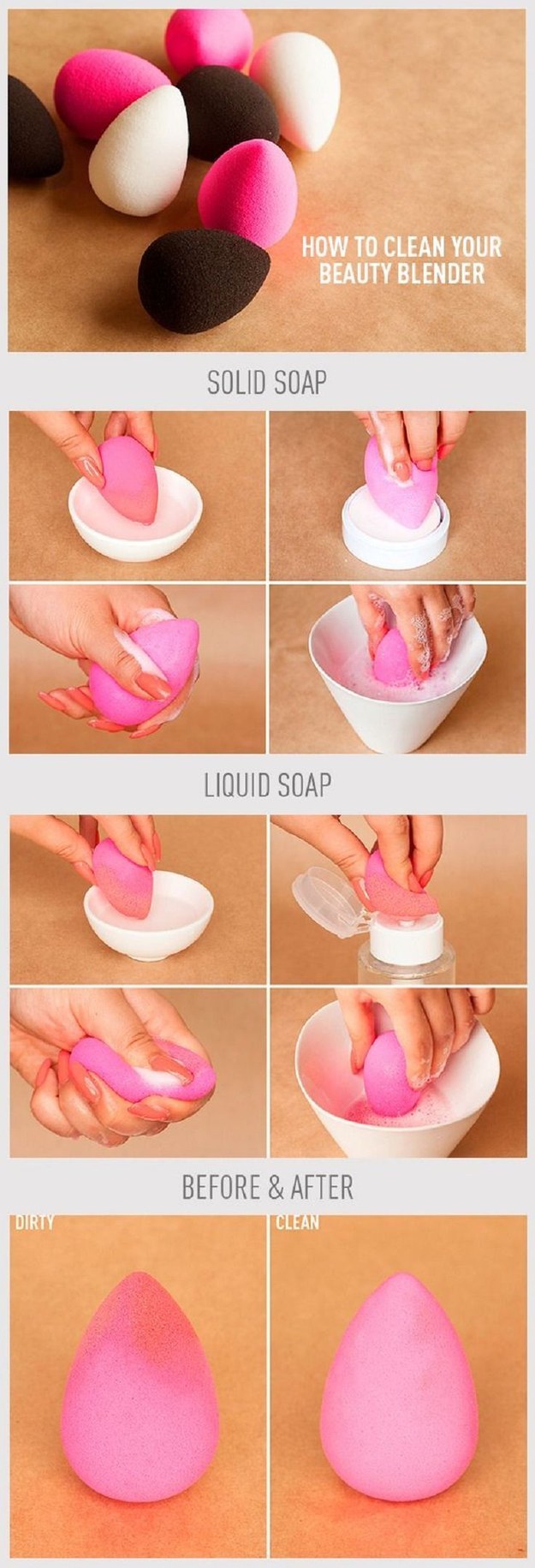 HOW TO CLEAN YOUR BEAUTY BLENDER

SOLID SOAP

LIQUID SOAP

BEFORE & AFTER

DIRTY

CLEAN