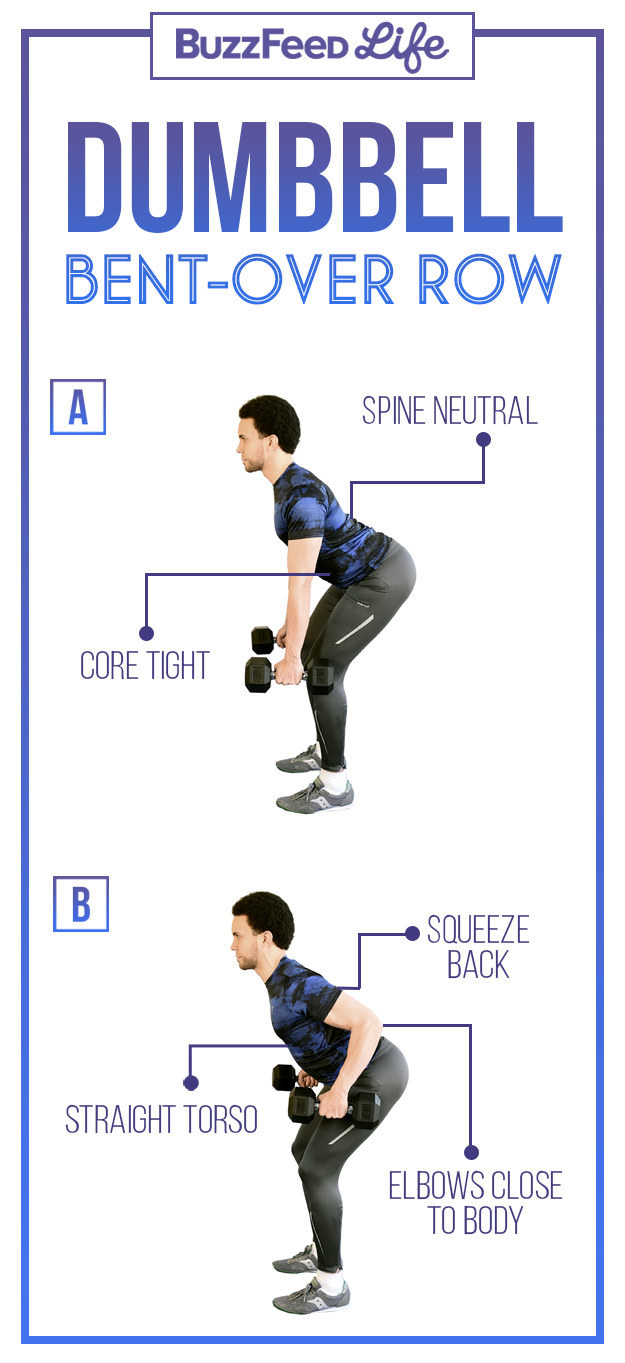 BuzzFeed Life

DUMBBELL
BENT-OVER ROW

A

SPINE NEUTRAL

CORE TIGHT

B

SQUEEZE BACK

STRAIGHT TORSO

ELBOWS CLOSE TO BODY