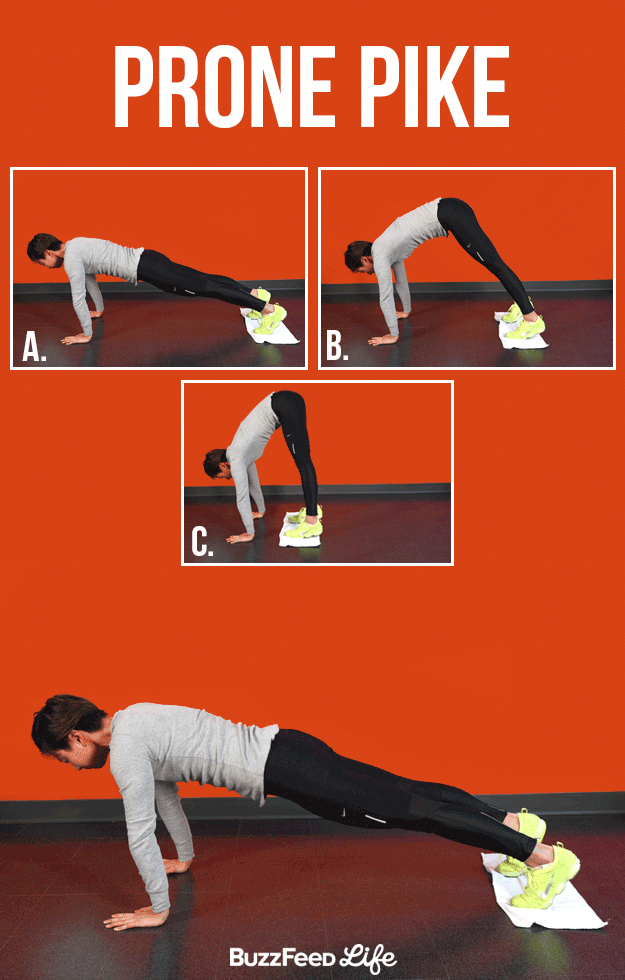 PRONE PIKE

A.

B.

C.

BuzzFeed Life